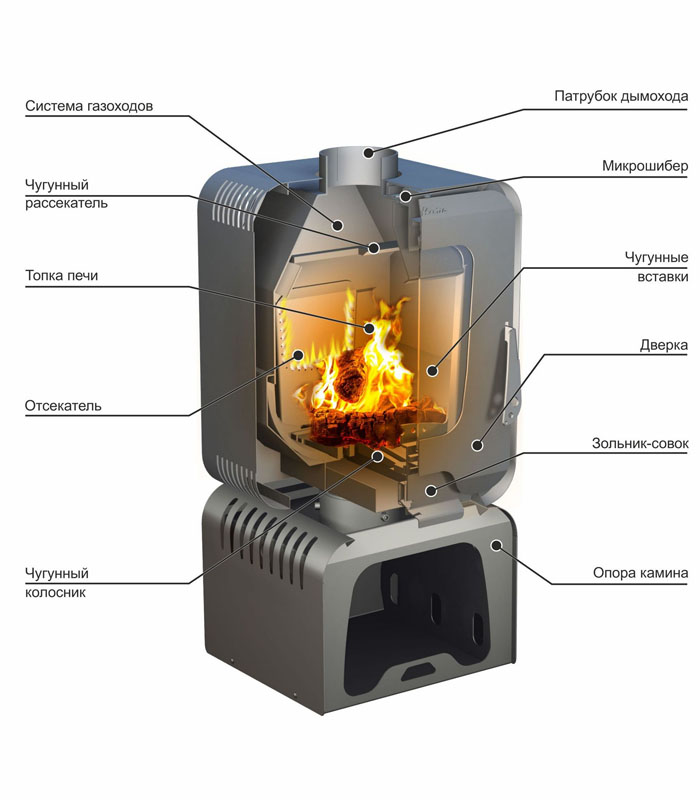 Система газоходов

Чугунный рассекатель

Топка печи

Отсекатель

Чугунный колосник

Патрубок дымохода

Микрошибер

Чугунные вставки

Дверка

Зольник-совок

Опора камина