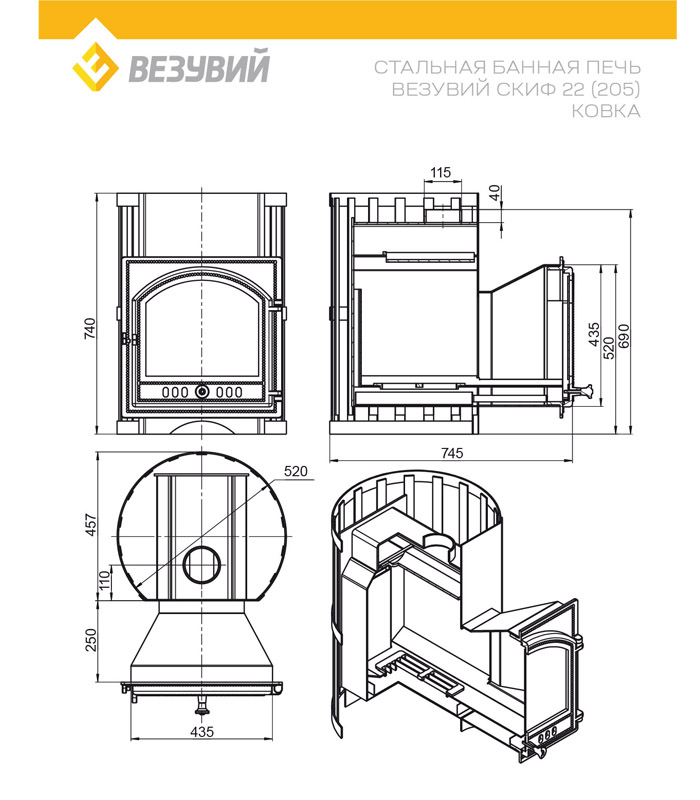 ВЕЗУВИЙ

СТАЛЬНАЯ БАННАЯ ПЕЧЬ
ВЕЗУВИЙ СКИФ 22 (205)
КОВКА

740

115
40
435
520
690
745

520
457
110
250
435