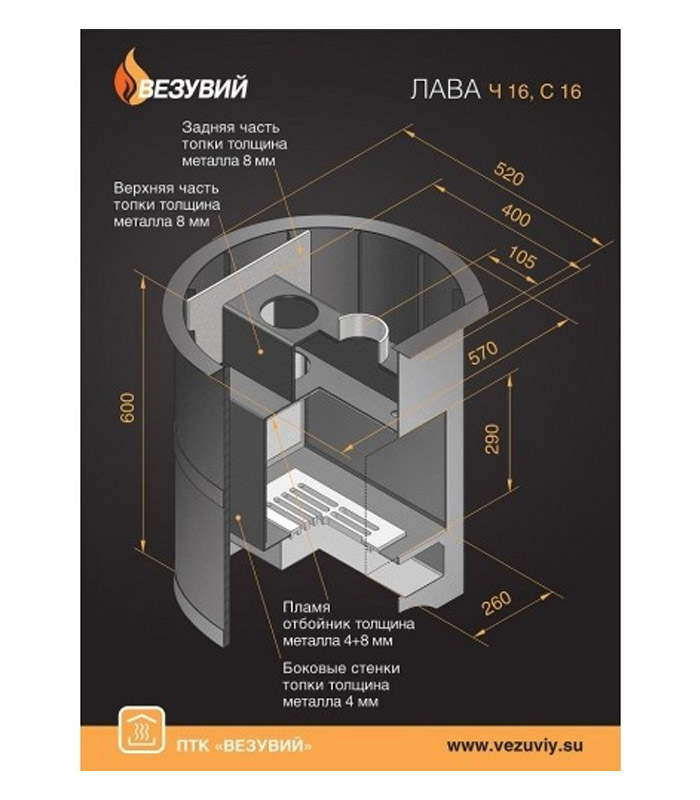 ВЕЗУВИЙ

ЛАВА Ч 16, С 16

Задняя часть топки толщина металла 8 мм

Верхняя часть топки толщина металла 8 мм

520

400

105

570

600

290

260

Пламя отбойник толщина металла 4+8 мм

Боковые стенки топки толщина металла 4 мм

ПТК «ВЕЗУВИЙ»

www.vezuviy.su