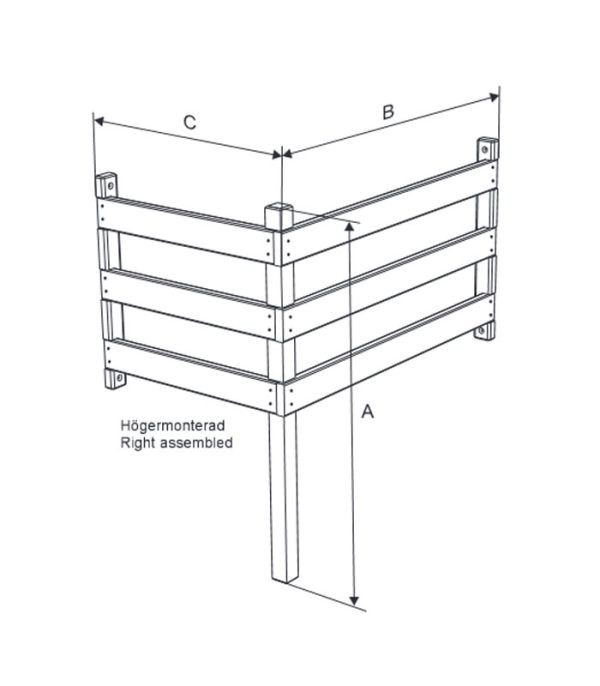 C
B
A
Högermonterad
Right assembled