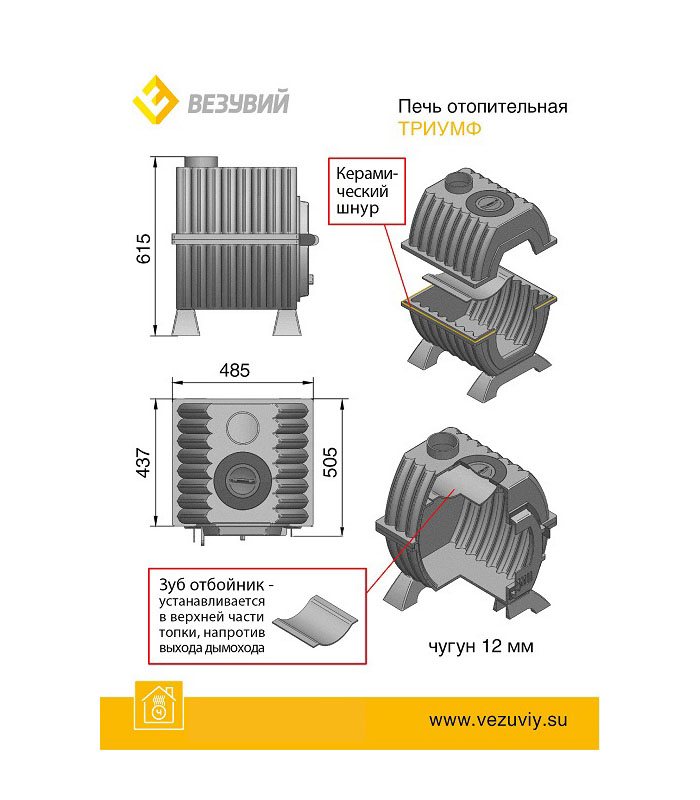 ВЕЗУВИЙ

Печь отопительная
ТРИУМФ

Керамический шнур

615

485

437

505

Зуб отбойник - устанавливается в верхней части топки, напротив выхода дымохода

чугун 12 мм

www.vezuviy.su